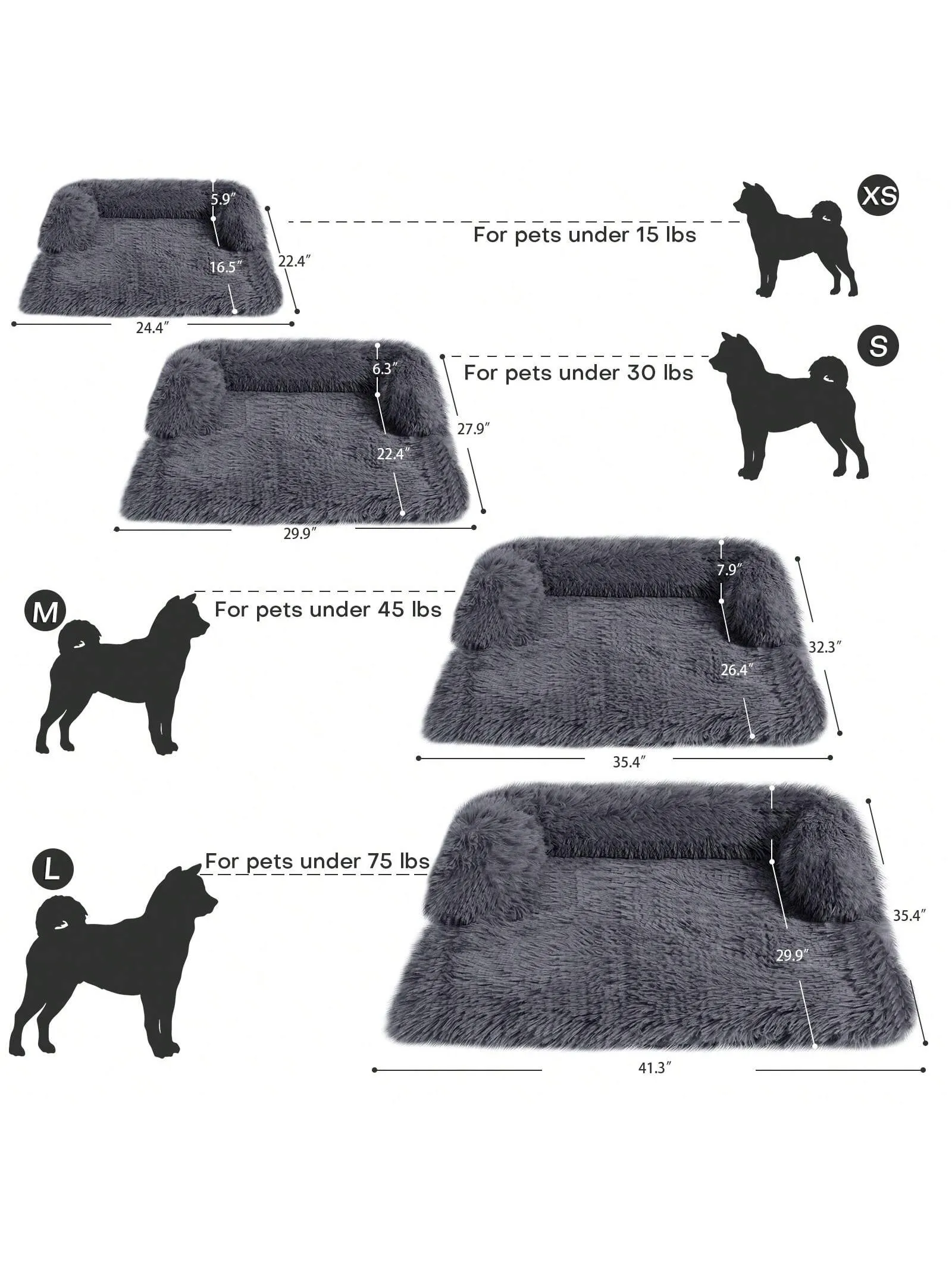 5.9″
16.5″
22.4″
24.4″
For pets under 15 lbs
XS

6.3″
22.4″
27.9″
29.9″
For pets under 30 lbs
S

M
For pets under 45 lbs
7.9″
26.4″
32.3″
35.4″

L
For pets under 75 lbs
29.9″
35.4″
41.3″